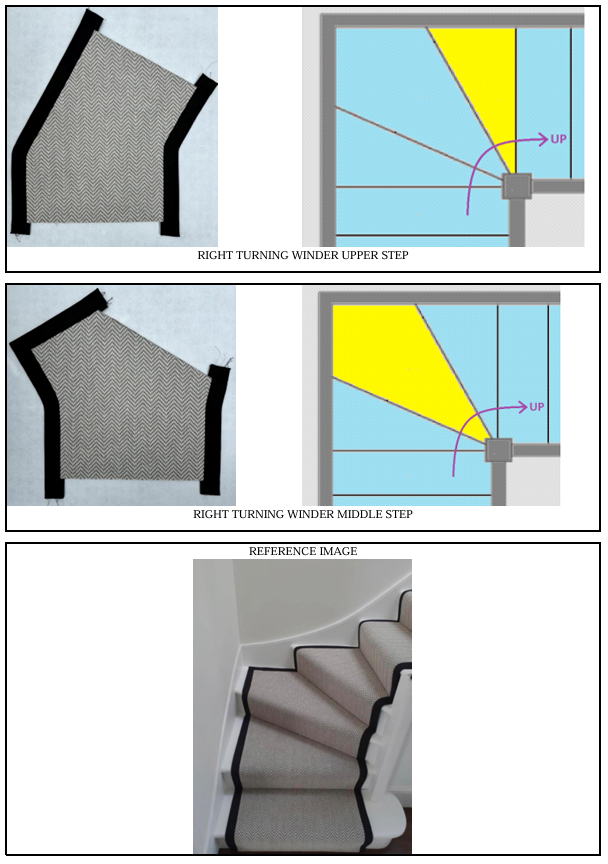 UP

RIGHT TURNING WINDER UPPER STEP

UP

RIGHT TURNING WINDER MIDDLE STEP

REFERENCE IMAGE